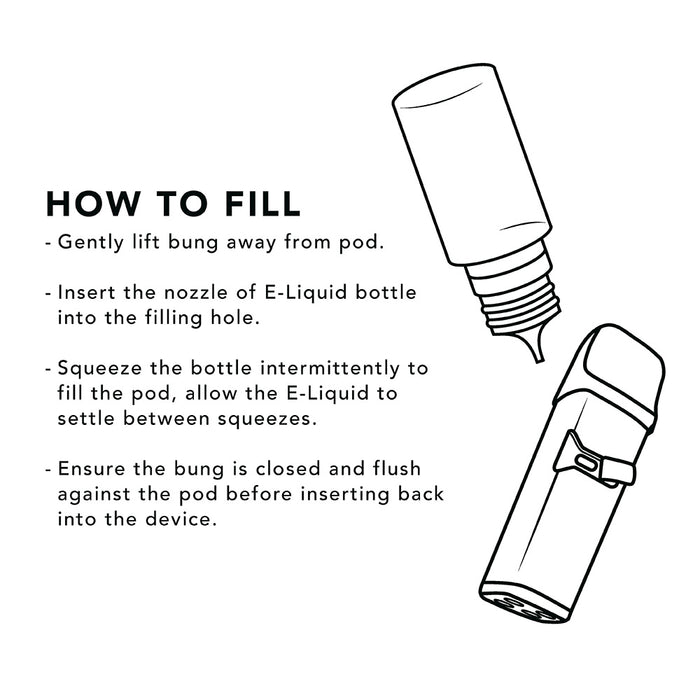 HOW TO FILL

- Gently lift bung away from pod.

- Insert the nozzle of E-Liquid bottle into the filling hole.

- Squeeze the bottle intermittently to fill the pod, allow the E-Liquid to settle between squeezes.

- Ensure the bung is closed and flush against the pod before inserting back into the device.